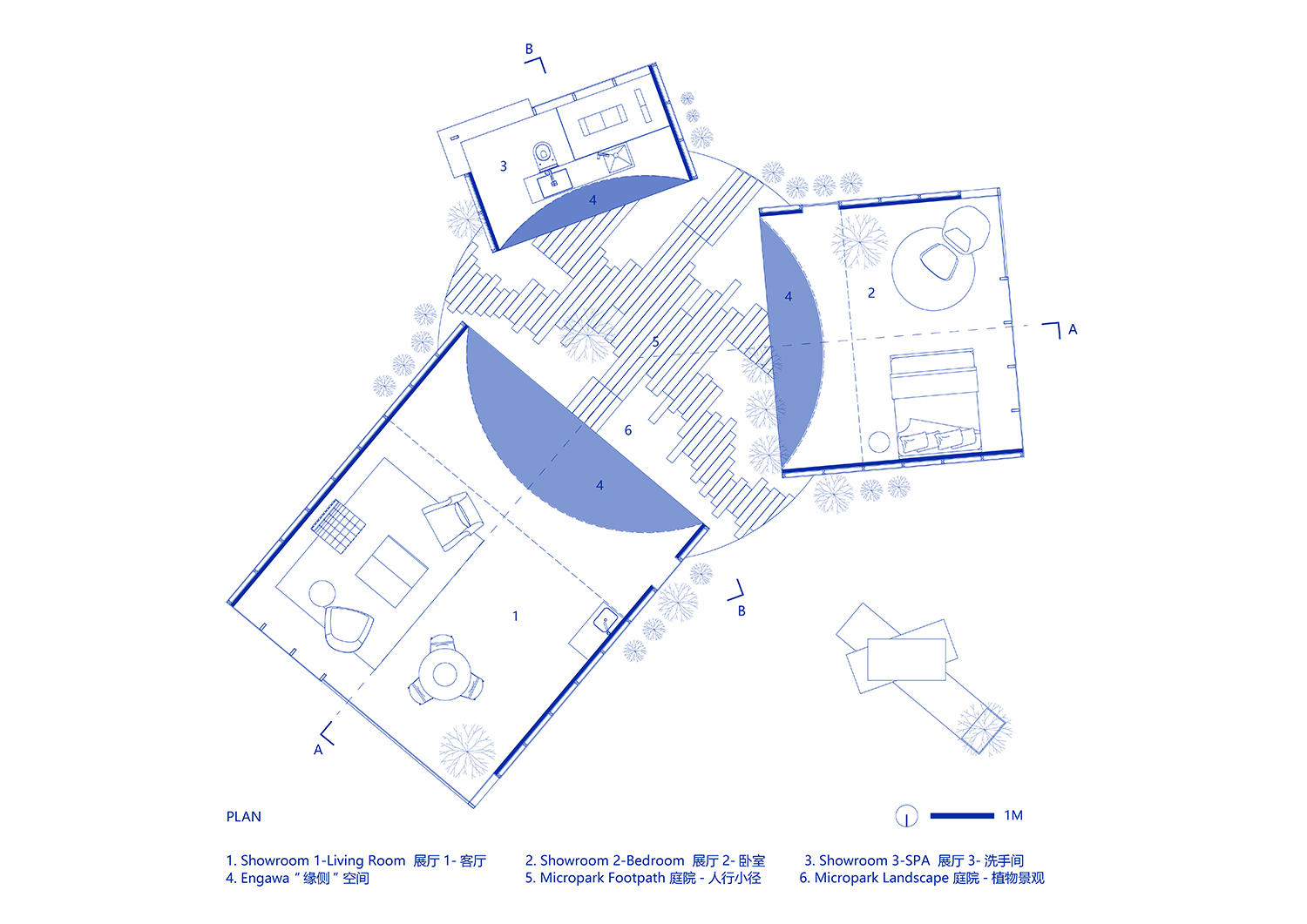 B

3

4

4

2

A

5

6

4

1

B

A

PLAN

1M

1. Showroom 1-Living Room 展厅 1- 客厅
4. Engawa “ 缘侧 ” 空间

2. Showroom 2-Bedroom 展厅 2- 卧室
5. Micropark Footpath 庭院 - 人行小径

3. Showroom 3-SPA 展厅 3- 洗手间
6. Micropark Landscape 庭院 - 植物景观